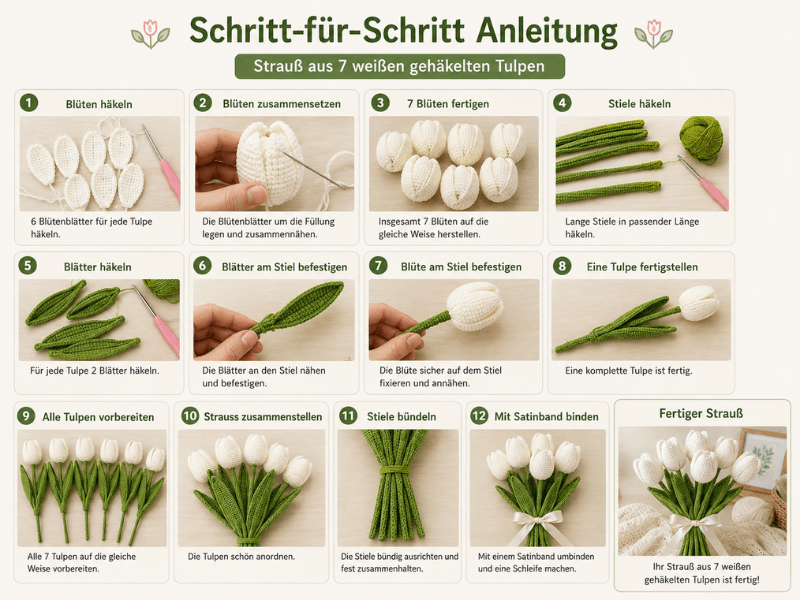 Schritt-für-Schritt Anleitung

Strauß aus 7 weißen gehäkelten Tulpen

1 Blüten häkeln

6 Blütenblätter für jede Tulpe häkeln.

2 Blüten zusammensetzen

Die Blütenblätter um die Füllung legen und zusammennähen.

3 7 Blüten fertigen

Insgesamt 7 Blüten auf die gleiche Weise herstellen.

4 Stiele häkeln

Lange Stiele in passender Länge häkeln.

5 Blätter häkeln

Für jede Tulpe 2 Blätter häkeln.

6 Blätter am Stiel befestigen

Die Blätter an den Stiel nähen und befestigen.

7 Blüte am Stiel befestigen

Die Blüte sicher auf dem Stiel fixieren und annähen.

8 Eine Tulpe fertigstellen

Eine komplette Tulpe ist fertig.

9 Alle Tulpen vorbereiten

Alle 7 Tulpen auf die gleiche Weise vorbereiten.

10 Strauss zusammenstellen

Die Tulpen schön anordnen.

11 Stiele bündeln

Die Stiele bündig ausrichten und fest zusammenhalten.

12 Mit Satinband binden

Mit einem Satinband umbinden und eine Schleife machen.

Fertiger Strauß

Ihr Strauß aus 7 weißen gehäkelten Tulpen ist fertig!